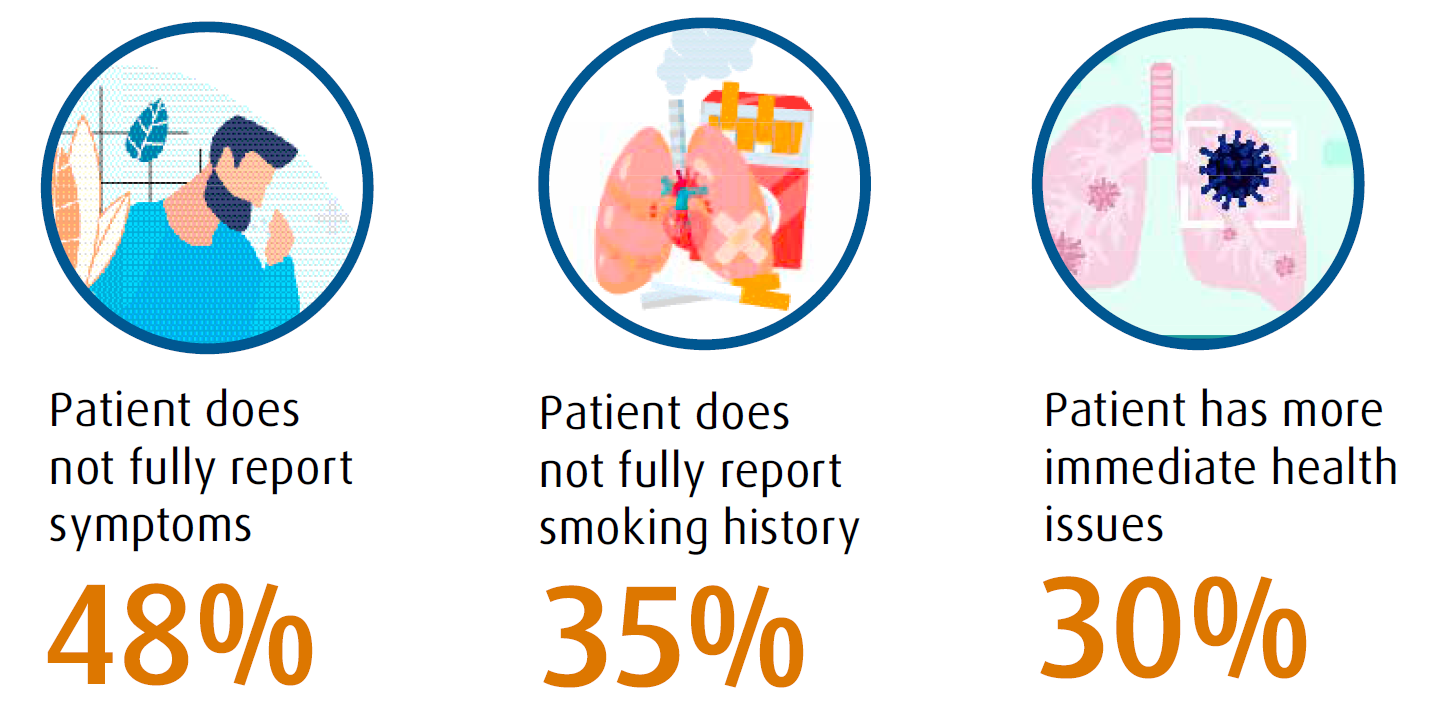 Patient does not fully report symptoms

48%

Patient does not fully report smoking history

35%

Patient has more immediate health issues

30%